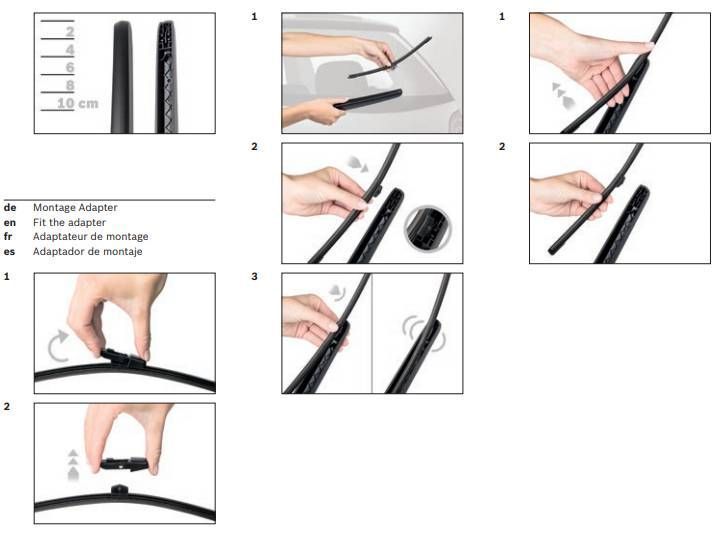 2
4
6
8
10 cm

de Montage Adapter
en Fit the adapter
fr Adaptateur de montage
es Adaptador de montaje

1

2

1

2

3

1

2