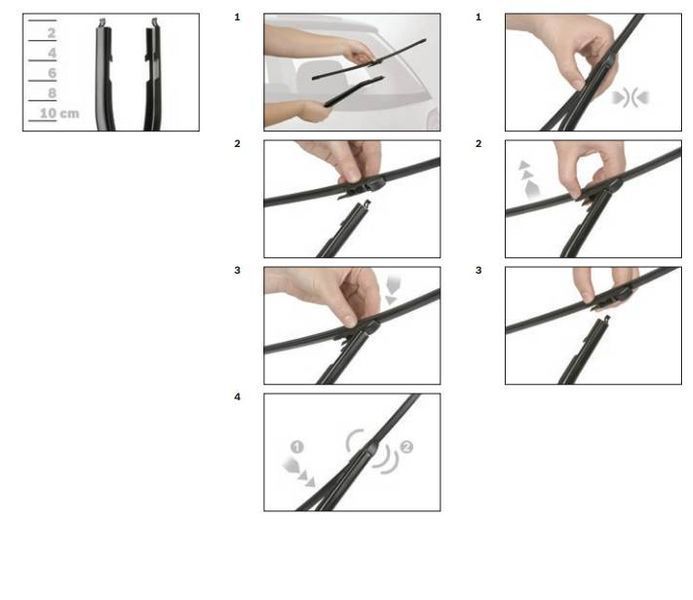 2
4
6
8
10 cm

1

2

3

4

1
2

1

2

3